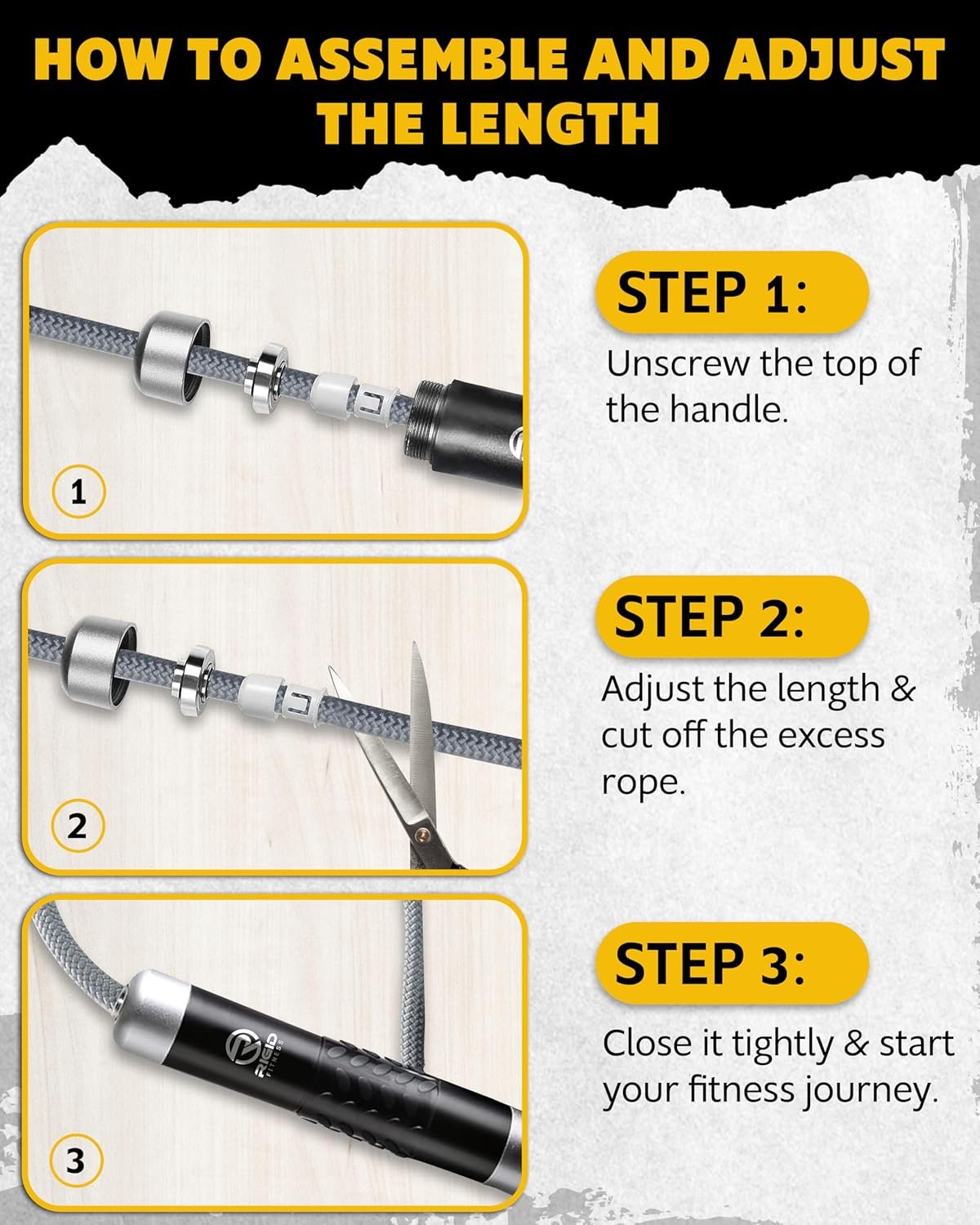 HOW TO ASSEMBLE AND ADJUST THE LENGTH

1

STEP 1:

Unscrew the top of the handle.

2

STEP 2:

Adjust the length & cut off the excess rope.

RIGID FITNESS

3

STEP 3:

Close it tightly & start your fitness journey.